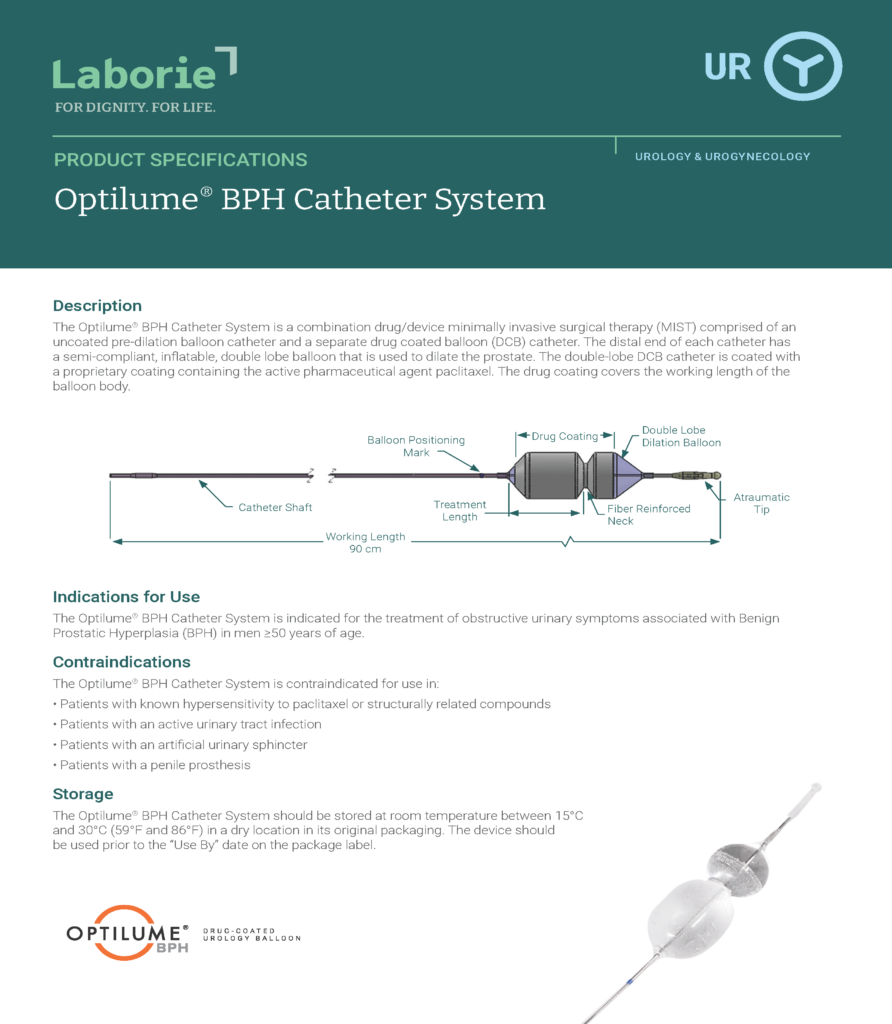 Laborie
FOR DIGNITY. FOR LIFE.

UR

PRODUCT SPECIFICATIONS

UROLOGY & UROGYNECOLOGY

Optilume® BPH Catheter System

Description

The Optilume® BPH Catheter System is a combination drug/device minimally invasive surgical therapy (MIST) comprised of an uncoated pre-dilation balloon catheter and a separate drug coated balloon (DCB) catheter. The distal end of each catheter has a semi-compliant, inflatable, double lobe balloon that is used to dilate the prostate. The double-lobe DCB catheter is coated with a proprietary coating containing the active pharmaceutical agent paclitaxel. The drug coating covers the working length of the balloon body.

Balloon Positioning Mark

Drug Coating

Double Lobe Dilation Balloon

Catheter Shaft

Treatment Length

Fiber Reinforced Neck

Atraumatic Tip

Working Length 90 cm

Indications for Use

The Optilume® BPH Catheter System is indicated for the treatment of obstructive urinary symptoms associated with Benign Prostatic Hyperplasia (BPH) in men ≥50 years of age.

Contraindications

The Optilume® BPH Catheter System is contraindicated for use in:
• Patients with known hypersensitivity to paclitaxel or structurally related compounds
• Patients with an active urinary tract infection
• Patients with an artificial urinary sphincter
• Patients with a penile prosthesis

Storage

The Optilume® BPH Catheter System should be stored at room temperature between 15°C and 30°C (59°F and 86°F) in a dry location in its original packaging. The device should be used prior to the "Use By" date on the package label.

OPTILUME® BPH
DRUG-COATED UROLOGY BALLOON