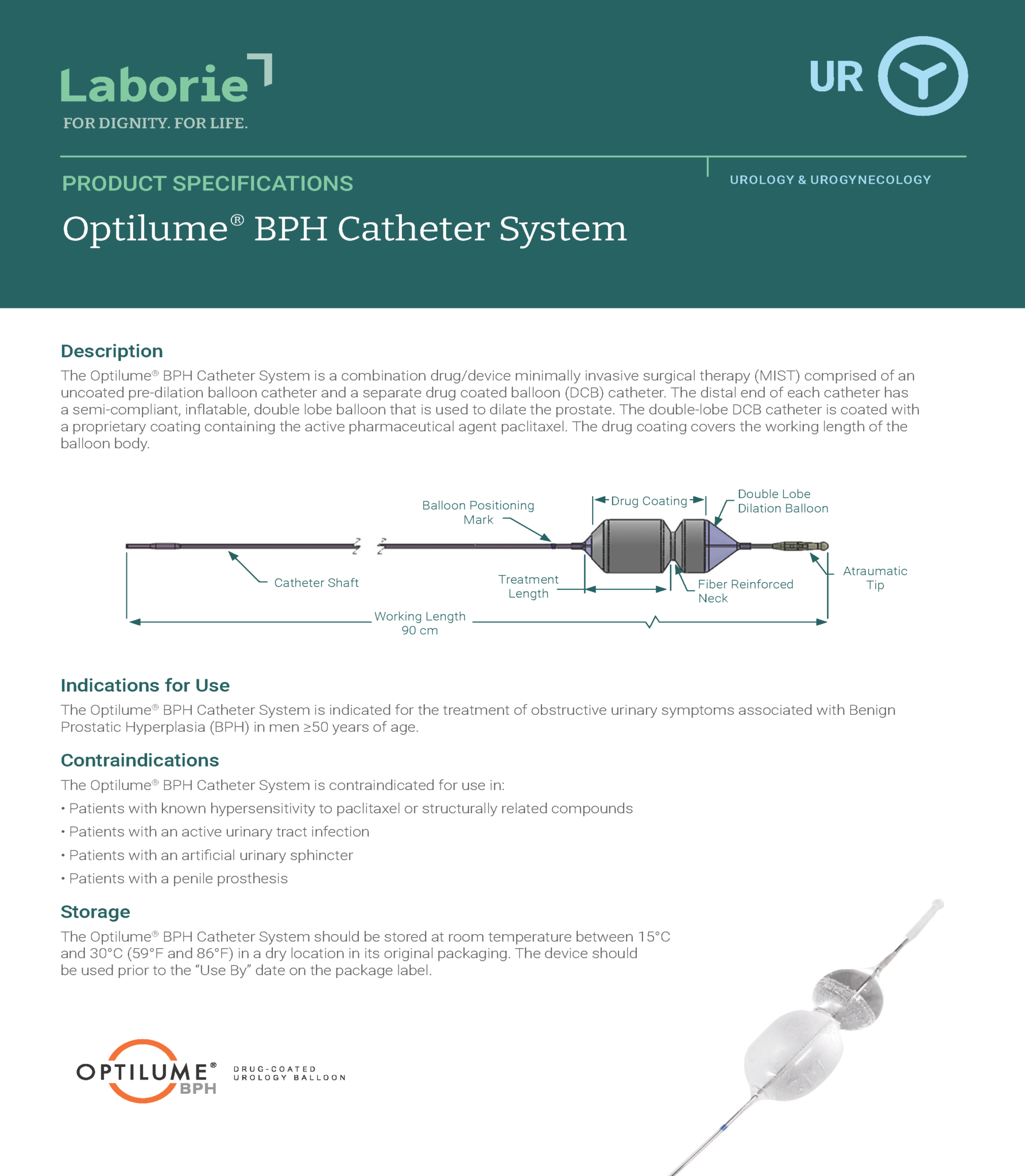 Laborie
FOR DIGNITY. FOR LIFE.

UR

PRODUCT SPECIFICATIONS

UROLOGY & UROGYNECOLOGY

Optilume® BPH Catheter System

Description

The Optilume® BPH Catheter System is a combination drug/device minimally invasive surgical therapy (MIST) comprised of an uncoated pre-dilation balloon catheter and a separate drug coated balloon (DCB) catheter. The distal end of each catheter has a semi-compliant, inflatable, double lobe balloon that is used to dilate the prostate. The double-lobe DCB catheter is coated with a proprietary coating containing the active pharmaceutical agent paclitaxel. The drug coating covers the working length of the balloon body.

Balloon Positioning Mark
Drug Coating
Double Lobe Dilation Balloon
Catheter Shaft
Treatment Length
Fiber Reinforced Neck
Atraumatic Tip
Working Length 90 cm

Indications for Use

The Optilume® BPH Catheter System is indicated for the treatment of obstructive urinary symptoms associated with Benign Prostatic Hyperplasia (BPH) in men ≥50 years of age.

Contraindications

The Optilume® BPH Catheter System is contraindicated for use in:
• Patients with known hypersensitivity to paclitaxel or structurally related compounds
• Patients with an active urinary tract infection
• Patients with an artificial urinary sphincter
• Patients with a penile prosthesis

Storage

The Optilume® BPH Catheter System should be stored at room temperature between 15°C and 30°C (59°F and 86°F) in a dry location in its original packaging. The device should be used prior to the “Use By” date on the package label.

OPTILUME® BPH
DRUG-COATED UROLOGY BALLOON